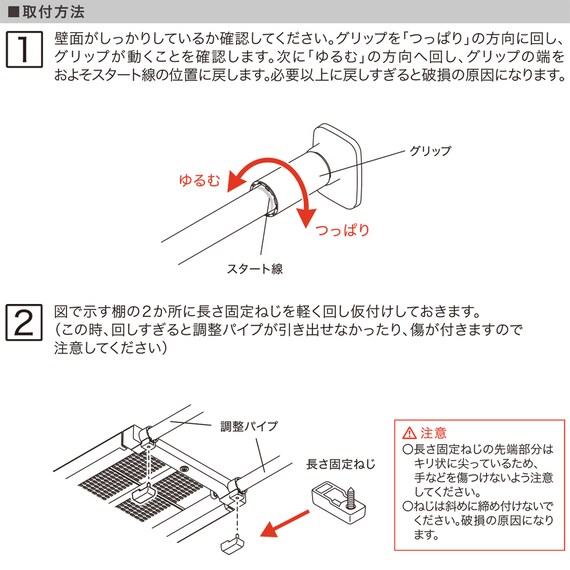 ■取付方法

1

壁面がしっかりしているか確認してください。グリップを「つっぱり」の方向に回し、グリップが動くことを確認します。次に「ゆるむ」の方向へ回し、グリップの端をおよそスタート線の位置に戻します。必要以上に戻しすぎると破損の原因になります。

グリップ
ゆるむ
つっぱり
スタート線

2

図で示す棚の2か所に長さ固定ねじを軽く回し仮付けしておきます。
(この時、回しすぎると調整パイプが引き出せなかったり、傷が付きますので注意してください)

調整パイプ
長さ固定ねじ

⚠ 注意
○長さ固定ねじの先端部分はキリ状に尖っているため、手などを傷つけないよう注意してください。
○ねじは斜めに締め付けないでください。破損の原因になります。