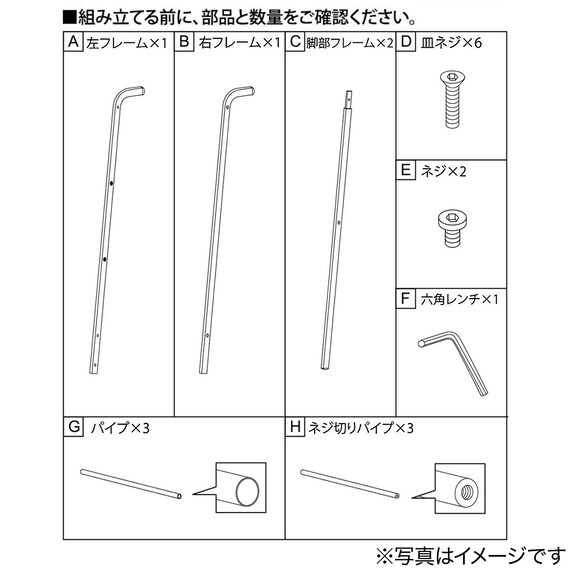 ■組み立てる前に、部品と数量をご確認ください。

A 左フレーム×1

B 右フレーム×1

C 脚部フレーム×2

D 皿ネジ×6

E ネジ×2

F 六角レンチ×1

G パイプ×3

H ネジ切りパイプ×3

※写真はイメージです