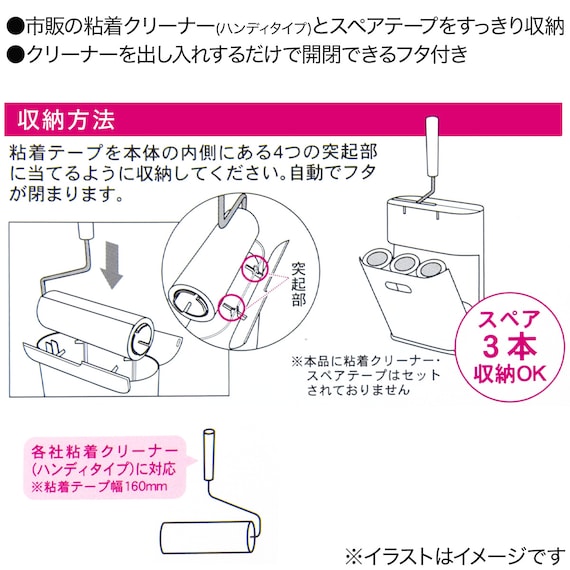 ●市販の粘着クリーナー(ハンディタイプ)とスペアテープをすっきり収納
●クリーナーを出し入れするだけで開閉できるフタ付き

収納方法

粘着テープを本体の内側にある4つの突起部に当てるように収納してください。自動でフタが閉まります。

突起部

※本品に粘着クリーナー・スペアテープはセットされておりません

スペア
3本
収納OK

各社粘着クリーナー(ハンディタイプ)に対応
※粘着テープ幅160mm

※イラストはイメージです