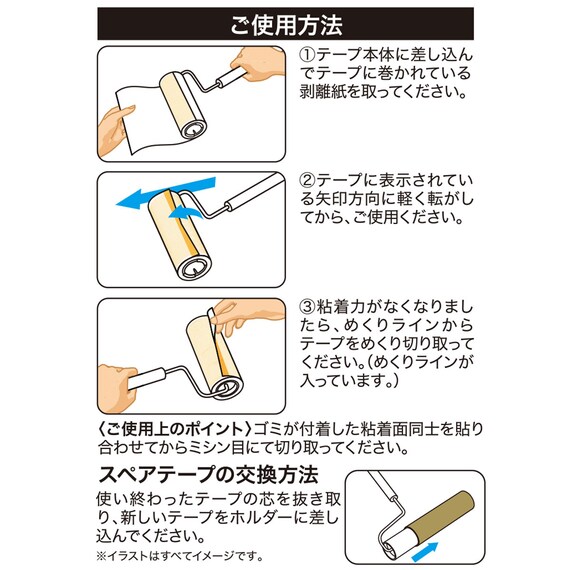 ご使用方法

①テープ本体に差し込んでテープに巻かれている剥離紙を取ってください。

②テープに表示されている矢印方向に軽く転がしてから、ご使用ください。

③粘着力がなくなりましたら、めくりラインからテープをめくり切り取ってください。(めくりラインが入っています。)

〈ご使用上のポイント〉ゴミが付着した粘着面同士を貼り合わせてからミシン目にて切り取ってください。

スペアテープの交換方法

使い終わったテープの芯を抜き取り、新しいテープをホルダーに差し込んでください。

※イラストはすべてイメージです。