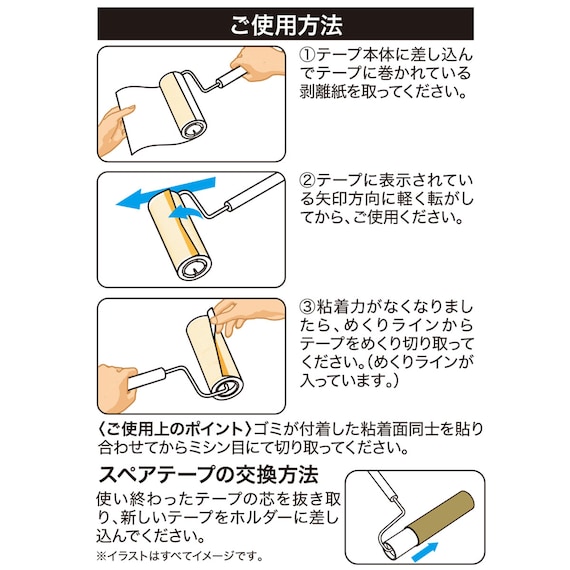 ご使用方法

①テープ本体に差し込んでテープに巻かれている剥離紙を取ってください。

②テープに表示されている矢印方向に軽く転がしてから、ご使用ください。

③粘着力がなくなりましたら、めくりラインからテープをめくり切り取ってください。(めくりラインが入っています。)

〈ご使用上のポイント〉ゴミが付着した粘着面同士を貼り合わせてからミシン目にて切り取ってください。

スペアテープの交換方法

使い終わったテープの芯を抜き取り、新しいテープをホルダーに差し込んでください。

※イラストはすべてイメージです。