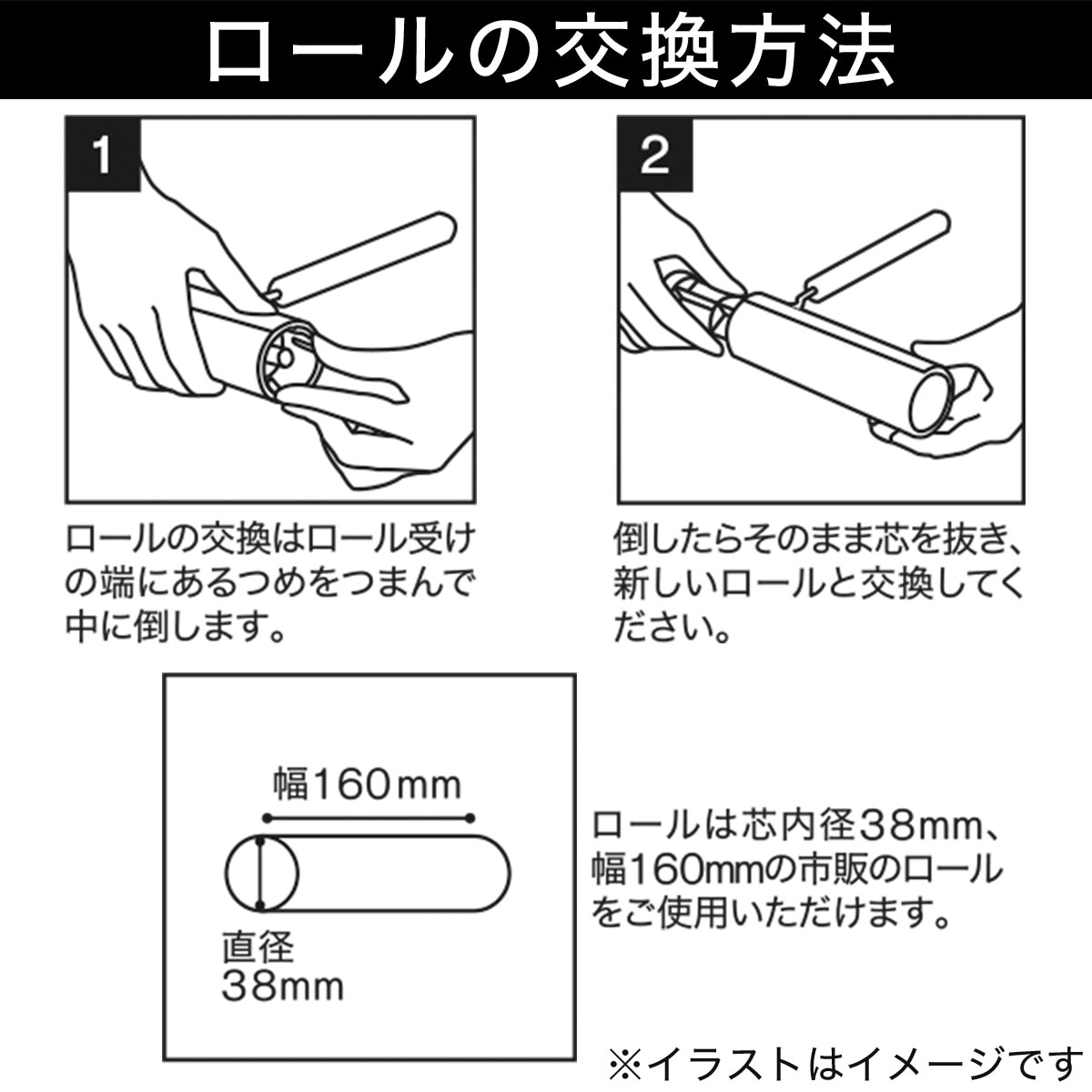 ロールの交換方法

1

ロールの交換はロール受けの端にあるつめをつまんで中に倒します。

2

倒したらそのまま芯を抜き、新しいロールと交換してください。

幅160mm

直径
38mm

ロールは芯内径38mm、幅160mmの市販のロールをご使用いただけます。

※イラストはイメージです