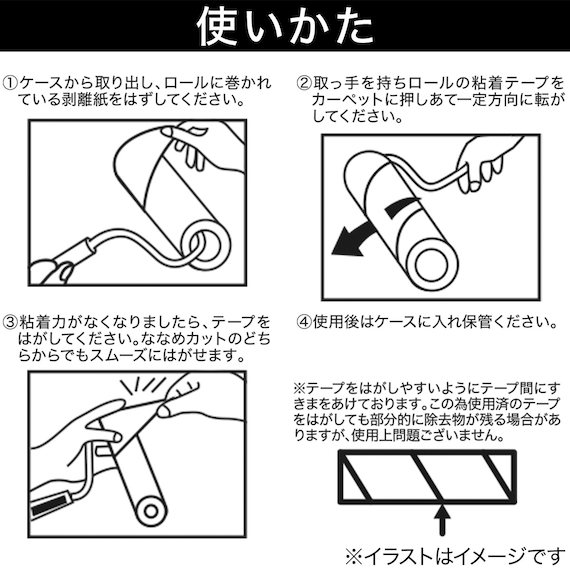 使いかた

①ケースから取り出し、ロールに巻かれている剥離紙をはずしてください。

②取っ手を持ちロールの粘着テープをカーペットに押しあて一定方向に転がしてください。

③粘着力がなくなりましたら、テープをはがしてください。ななめカットのどちらからでもスムーズにはがせます。

④使用後はケースに入れ保管ください。

※テープをはがしやすいようにテープ間にすきまをあけております。この為使用済のテープをはがしても部分的に除去物が残る場合がありますが、使用上問題ございません。

※イラストはイメージです