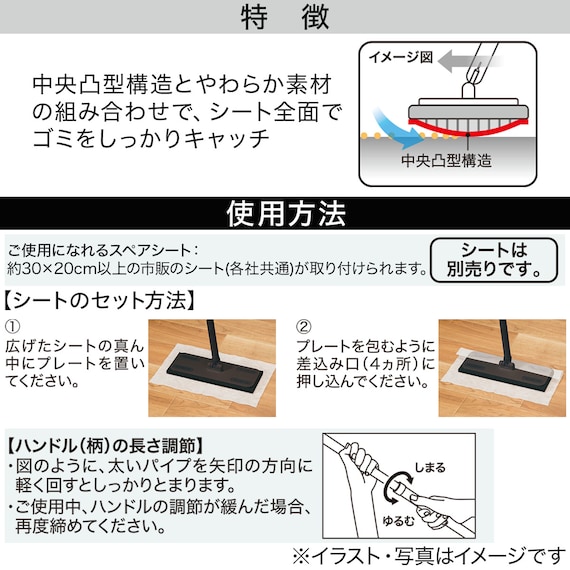 特　徴

中央凸型構造とやわらか素材の組み合わせで、シート全面でゴミをしっかりキャッチ

イメージ図

中央凸型構造

使用方法

ご使用になれるスペアシート：
約30×20cm以上の市販のシート(各社共通)が取り付けられます。

シートは別売りです。

【シートのセット方法】

①
広げたシートの真ん中にプレートを置いてください。

②
プレートを包むように差込み口（4ヵ所）に押し込んでください。

【ハンドル（柄）の長さ調節】
・図のように、太いパイプを矢印の方向に軽く回すとしっかりとまります。
・ご使用中、ハンドルの調節が緩んだ場合、再度締めてください。

しまる

ゆるむ

※イラスト・写真はイメージです