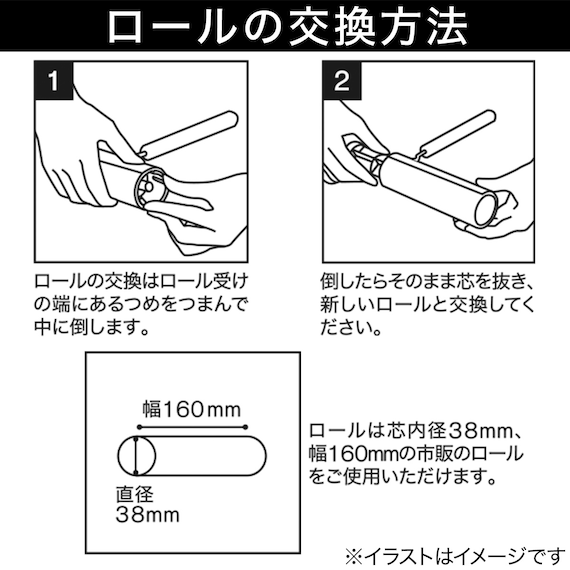 ロールの交換方法

1

ロールの交換はロール受けの端にあるつめをつまんで中に倒します。

2

倒したらそのまま芯を抜き、新しいロールと交換してください。

幅160mm

直径
38mm

ロールは芯内径38mm、幅160mmの市販のロールをご使用いただけます。

※イラストはイメージです