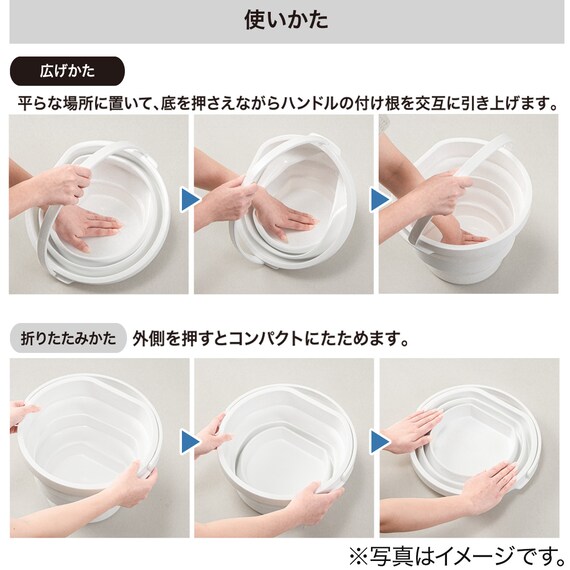 使いかた

広げかた

平らな場所に置いて、底を押さえながらハンドルの付け根を交互に引き上げます。

折りたたみかた

外側を押すとコンパクトにたためます。

※写真はイメージです。