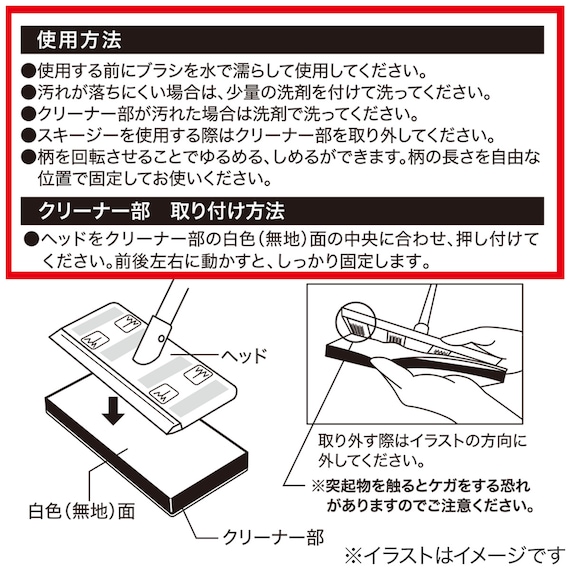 使用方法

●使用する前にブラシを水で濡らして使用してください。
●汚れが落ちにくい場合は、少量の洗剤を付けて洗ってください。
●クリーナー部が汚れた場合は洗剤で洗ってください。
●スキージーを使用する際はクリーナー部を取り外してください。
●柄を回転させることでゆるめる、しめるができます。柄の長さを自由な位置で固定してお使いください。

クリーナー部　取り付け方法

●ヘッドをクリーナー部の白色(無地)面の中央に合わせ、押し付けてください。前後左右に動かすと、しっかり固定します。

ヘッド

白色(無地)面

クリーナー部

取り外す際はイラストの方向に外してください。

※突起物を触るとケガをする恐れがありますのでご注意ください。

※イラストはイメージです