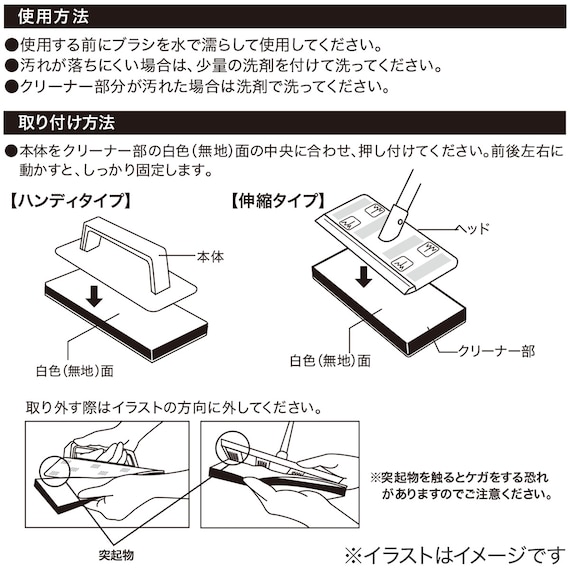 使用方法

●使用する前にブラシを水で濡らして使用してください。
●汚れが落ちにくい場合は、少量の洗剤を付けて洗ってください。
●クリーナー部分が汚れた場合は洗剤で洗ってください。

取り付け方法

●本体をクリーナー部の白色(無地)面の中央に合わせ、押し付けてください。前後左右に動かすと、しっかり固定します。

【ハンディタイプ】

本体

白色(無地)面

【伸縮タイプ】

ヘッド

白色(無地)面

クリーナー部

取り外す際はイラストの方向に外してください。

※突起物を触るとケガをする恐れがありますのでご注意ください。

突起物

※イラストはイメージです