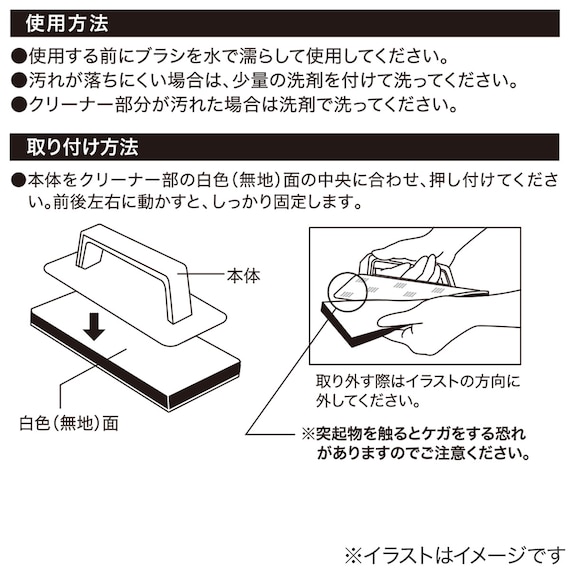 使用方法

●使用する前にブラシを水で濡らして使用してください。
●汚れが落ちにくい場合は、少量の洗剤を付けて洗ってください。
●クリーナー部分が汚れた場合は洗剤で洗ってください。

取り付け方法

●本体をクリーナー部の白色（無地）面の中央に合わせ、押し付けてください。前後左右に動かすと、しっかり固定します。

本体

白色（無地）面

取り外す際はイラストの方向に外してください。

※突起物を触るとケガをする恐れがありますのでご注意ください。

※イラストはイメージです