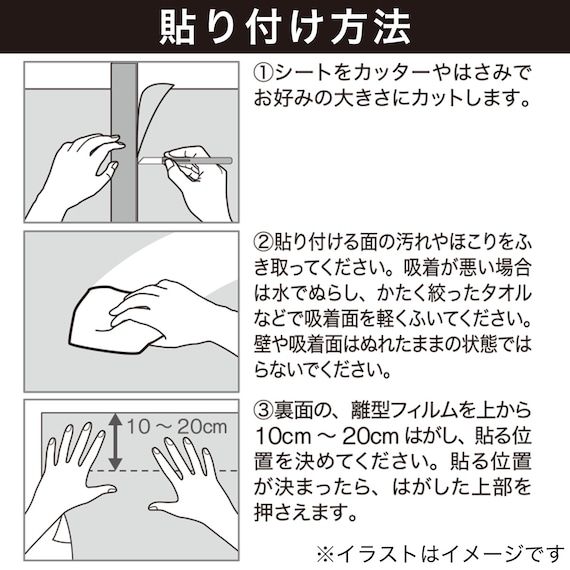 貼り付け方法

①シートをカッターやはさみでお好みの大きさにカットします。

②貼り付ける面の汚れやほこりをふき取ってください。吸着が悪い場合は水でぬらし、かたく絞ったタオルなどで吸着面を軽くふいてください。壁や吸着面はぬれたままの状態ではらないでください。

10 ～ 20cm

③裏面の、離型フィルムを上から10cm ～ 20cm はがし、貼る位置を決めてください。貼る位置が決まったら、はがした上部を押さえます。

※イラストはイメージです