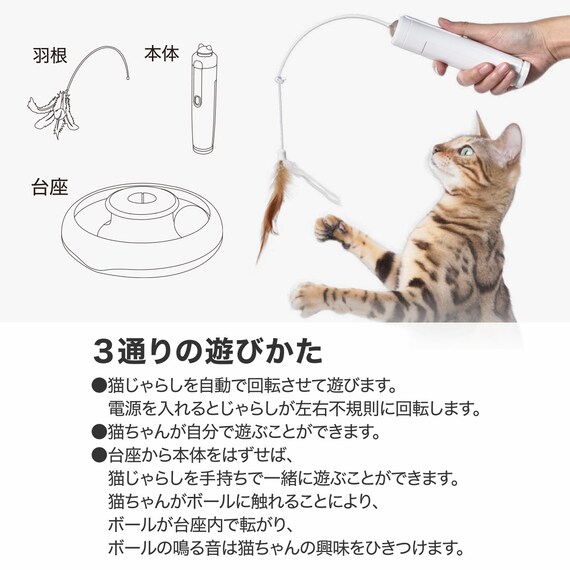 羽根

本体

台座

3通りの遊びかた

●猫じゃらしを自動で回転させて遊びます。
電源を入れるとじゃらしが左右不規則に回転します。
●猫ちゃんが自分で遊ぶことができます。
●台座から本体をはずせば、
猫じゃらしを手持ちで一緒に遊ぶことができます。
猫ちゃんがボールに触れることにより、
ボールが台座内で転がり、
ボールの鳴る音は猫ちゃんの興味をひきつけます。