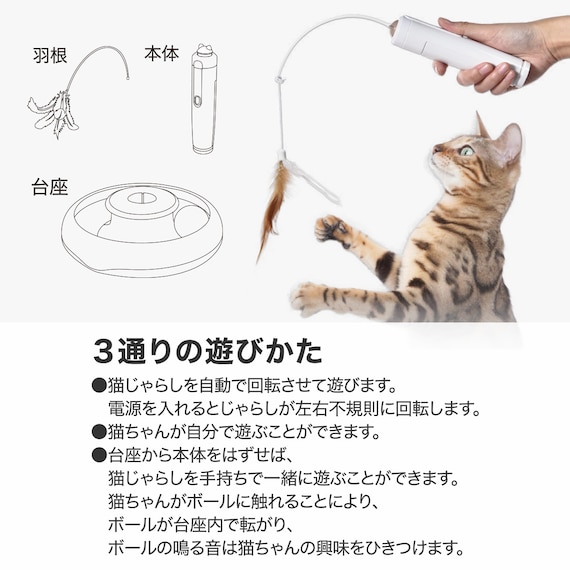 羽根

本体

台座

3通りの遊びかた

●猫じゃらしを自動で回転させて遊びます。
電源を入れるとじゃらしが左右不規則に回転します。
●猫ちゃんが自分で遊ぶことができます。
●台座から本体をはずせば、
猫じゃらしを手持ちで一緒に遊ぶことができます。
猫ちゃんがボールに触れることにより、
ボールが台座内で転がり、
ボールの鳴る音は猫ちゃんの興味をひきつけます。