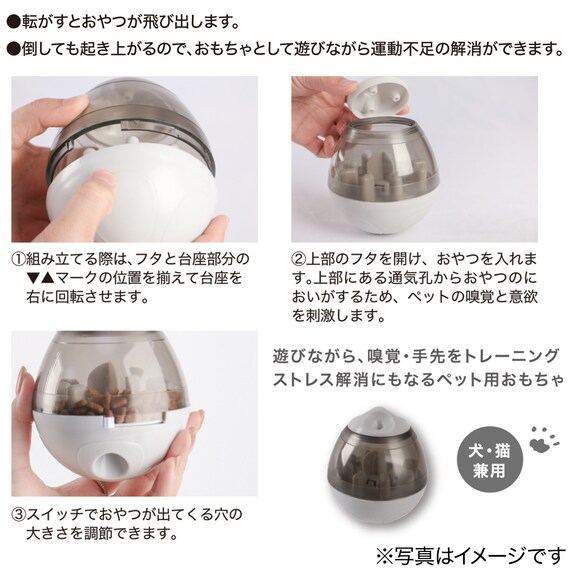 ●転がすとおやつが飛び出します。

●倒しても起き上がるので、おもちゃとして遊びながら運動不足の解消ができます。

①組み立てる際は、フタと台座部分の▼▲マークの位置を揃えて台座を右に回転させます。

②上部のフタを開け、おやつを入れます。上部にある通気孔からおやつのにおいがするため、ペットの嗅覚と意欲を刺激します。

③スイッチでおやつが出てくる穴の大きさを調節できます。

遊びながら、嗅覚・手先をトレーニング
ストレス解消にもなるペット用おもちゃ

犬・猫
兼用

※写真はイメージです