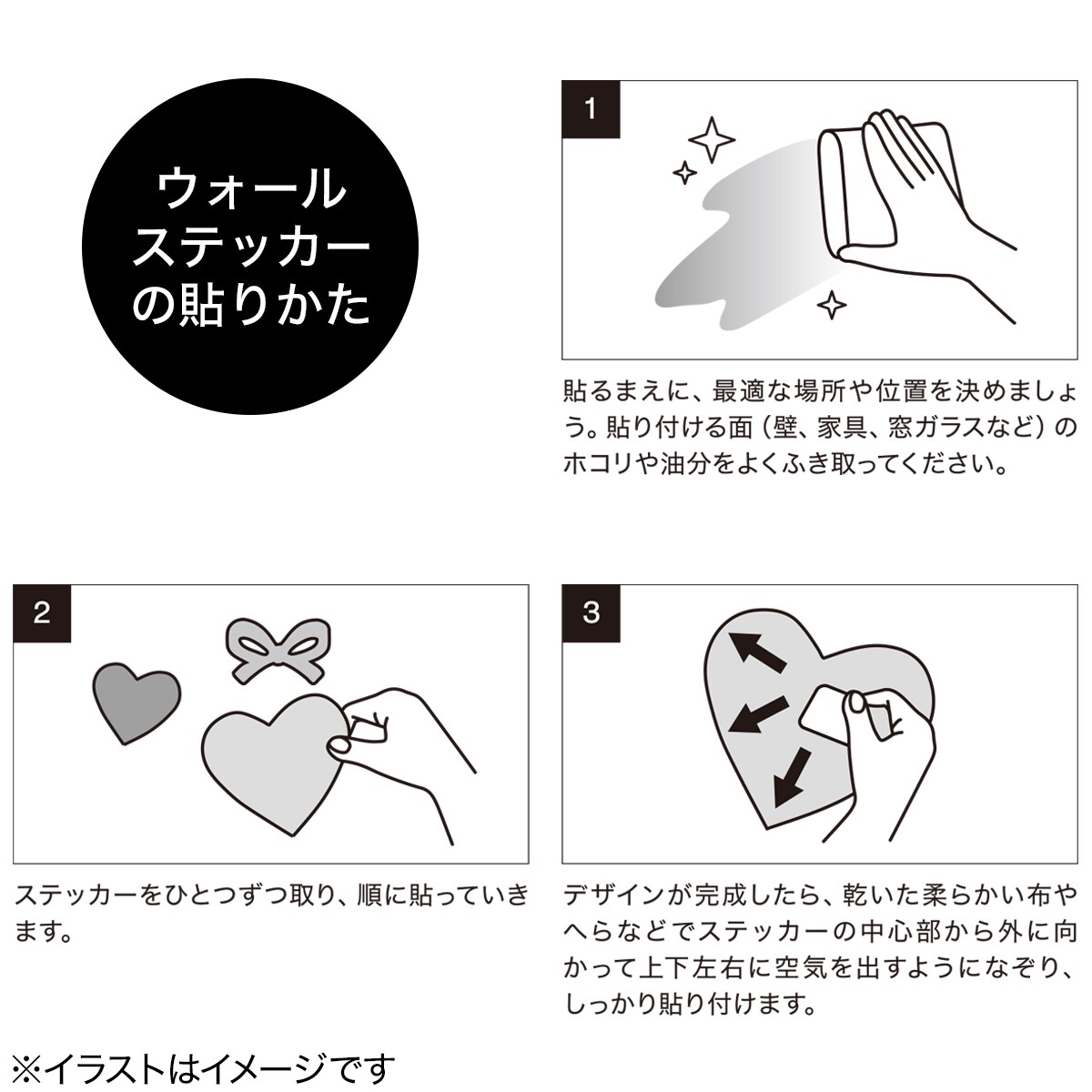 ウォール
ステッカー
の貼りかた

1

貼るまえに、最適な場所や位置を決めましょう。貼り付ける面（壁、家具、窓ガラスなど）のホコリや油分をよくふき取ってください。

2

ステッカーをひとつずつ取り、順に貼っていきます。

3

デザインが完成したら、乾いた柔らかい布やへらなどでステッカーの中心部から外に向かって上下左右に空気を出すようになぞり、しっかり貼り付けます。

※イラストはイメージです