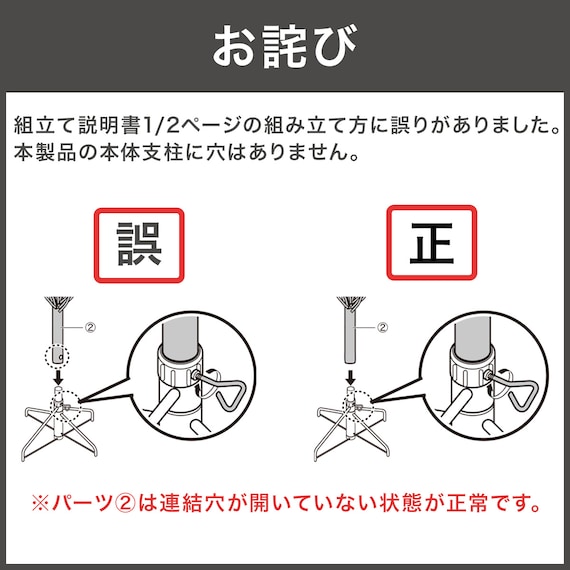 お詫び

組立て説明書1/2ページの組み立て方に誤りがありました。
本製品の本体支柱に穴はありません。

誤

②

正

②

※パーツ②は連結穴が開いていない状態が正常です。