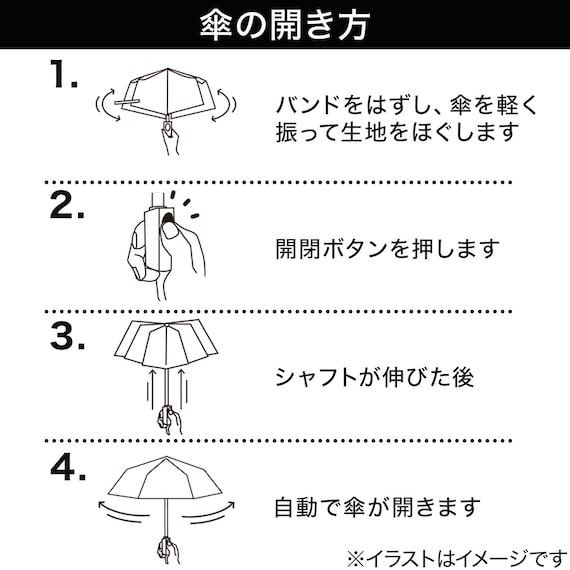 傘の開き方

1.

バンドをはずし、傘を軽く振って生地をほぐします

2.

開閉ボタンを押します

3.

シャフトが伸びた後

4.

自動で傘が開きます

※イラストはイメージです