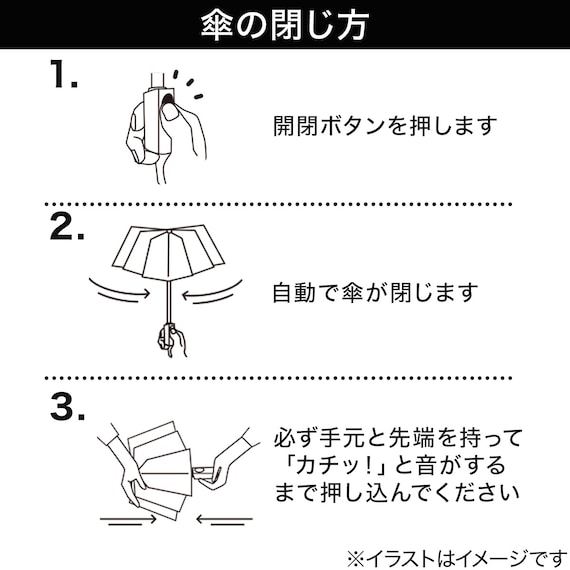 傘の閉じ方

1.
開閉ボタンを押します

2.
自動で傘が閉じます

3.
必ず手元と先端を持って「カチッ!」と音がするまで押し込んでください

※イラストはイメージです