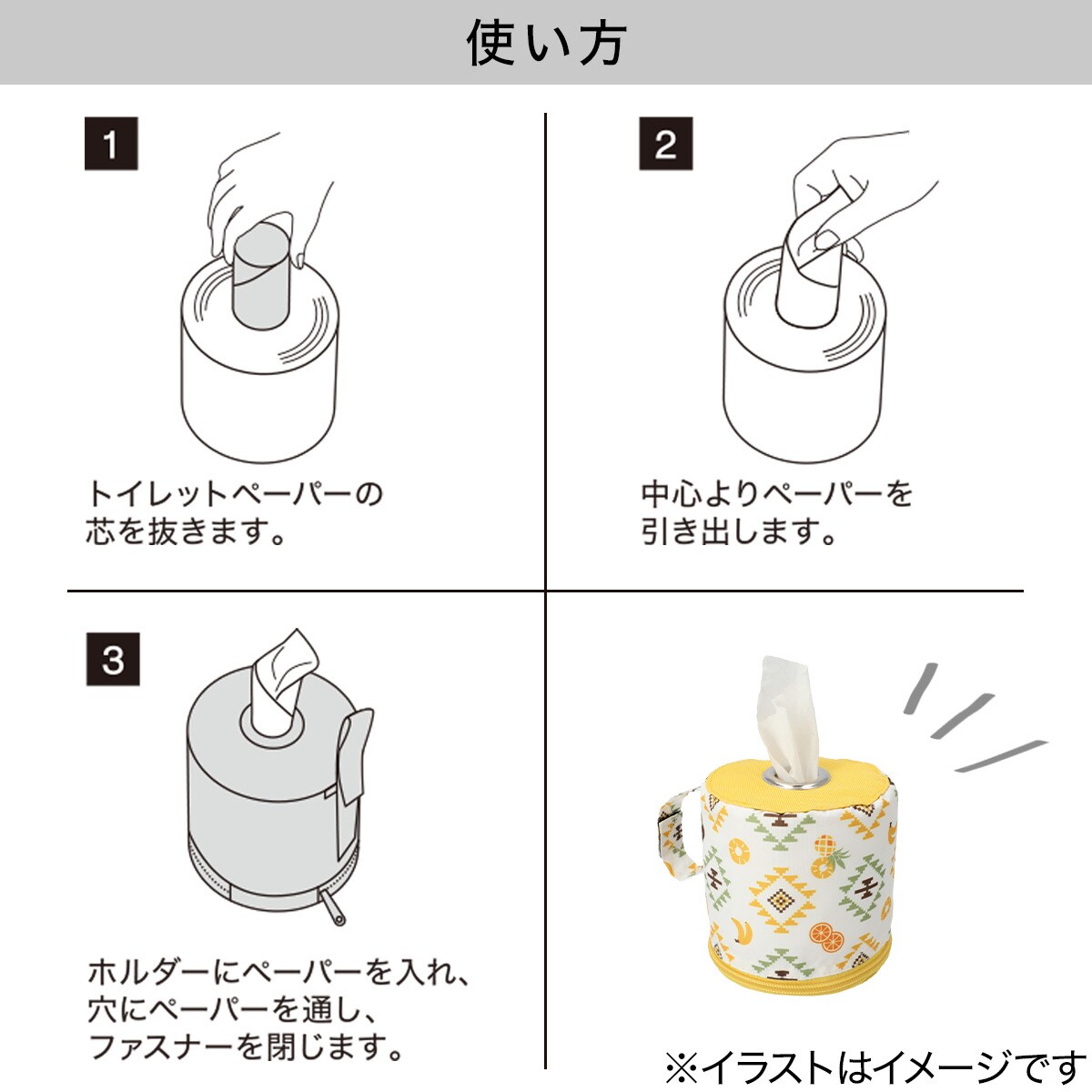 使い方

1

トイレットペーパーの芯を抜きます。

2

中心よりペーパーを引き出します。

3

ホルダーにペーパーを入れ、穴にペーパーを通し、ファスナーを閉じます。

※イラストはイメージです