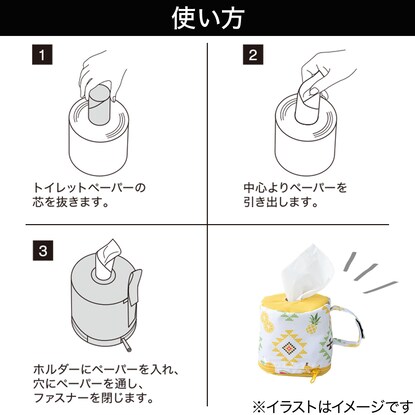 使い方

1

トイレットペーパーの芯を抜きます。

2

中心よりペーパーを引き出します。

3

ホルダーにペーパーを入れ、穴にペーパーを通し、ファスナーを閉じます。

※イラストはイメージです