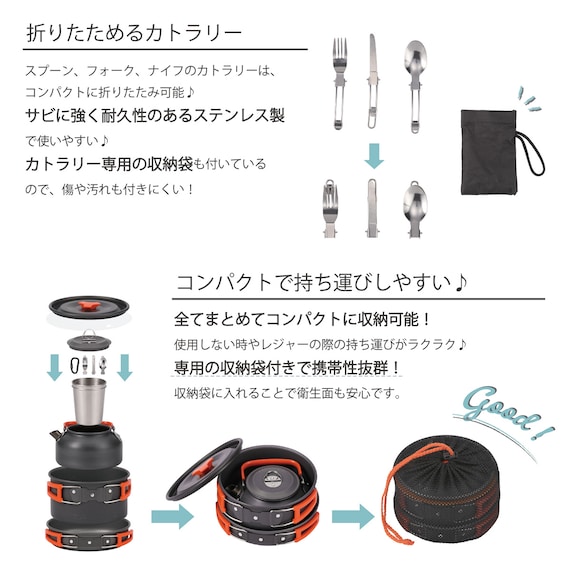 折りたためるカトラリー

スプーン、フォーク、ナイフのカトラリーは、コンパクトに折りたたみ可能♪
サビに強く耐久性のあるステンレス製で使いやすい♪
カトラリー専用の収納袋も付いているので、傷や汚れも付きにくい！

コンパクトで持ち運びしやすい♪

全てまとめてコンパクトに収納可能！
使用しない時やレジャーの際の持ち運びがラクラク♪
専用の収納袋付きで携帯性抜群！
収納袋に入れることで衛生面も安心です。

Good!