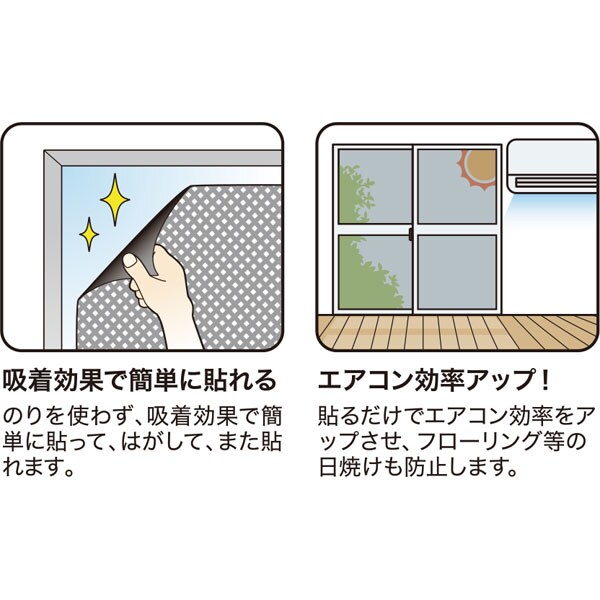 吸着効果で簡単に貼れる

のりを使わず、吸着効果で簡単に貼って、はがして、また貼れます。

エアコン効率アップ！

貼るだけでエアコン効率をアップさせ、フローリング等の日焼けも防止します。