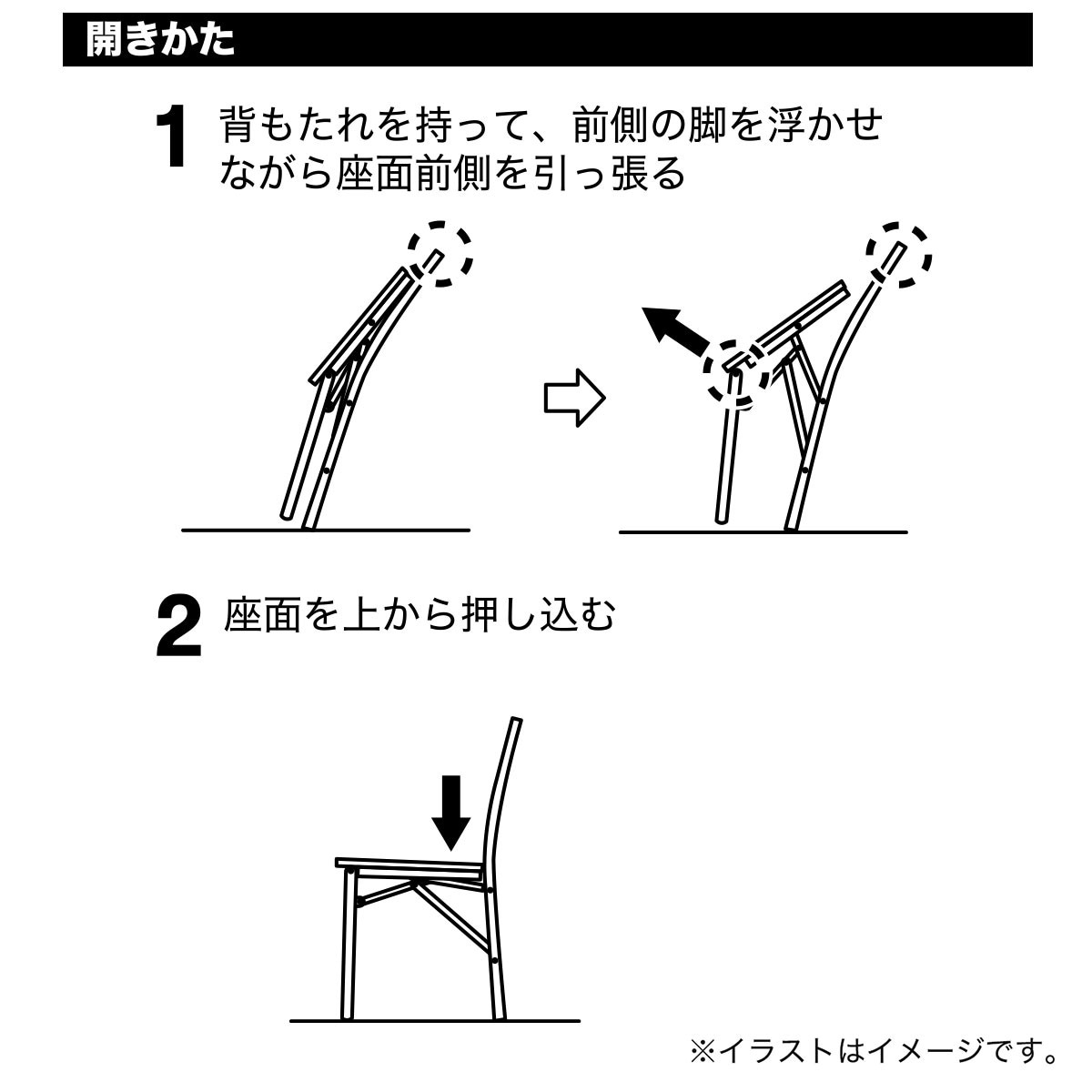 開きかた

1 背もたれを持って、前側の脚を浮かせながら座面前側を引っ張る

2 座面を上から押し込む

※イラストはイメージです。