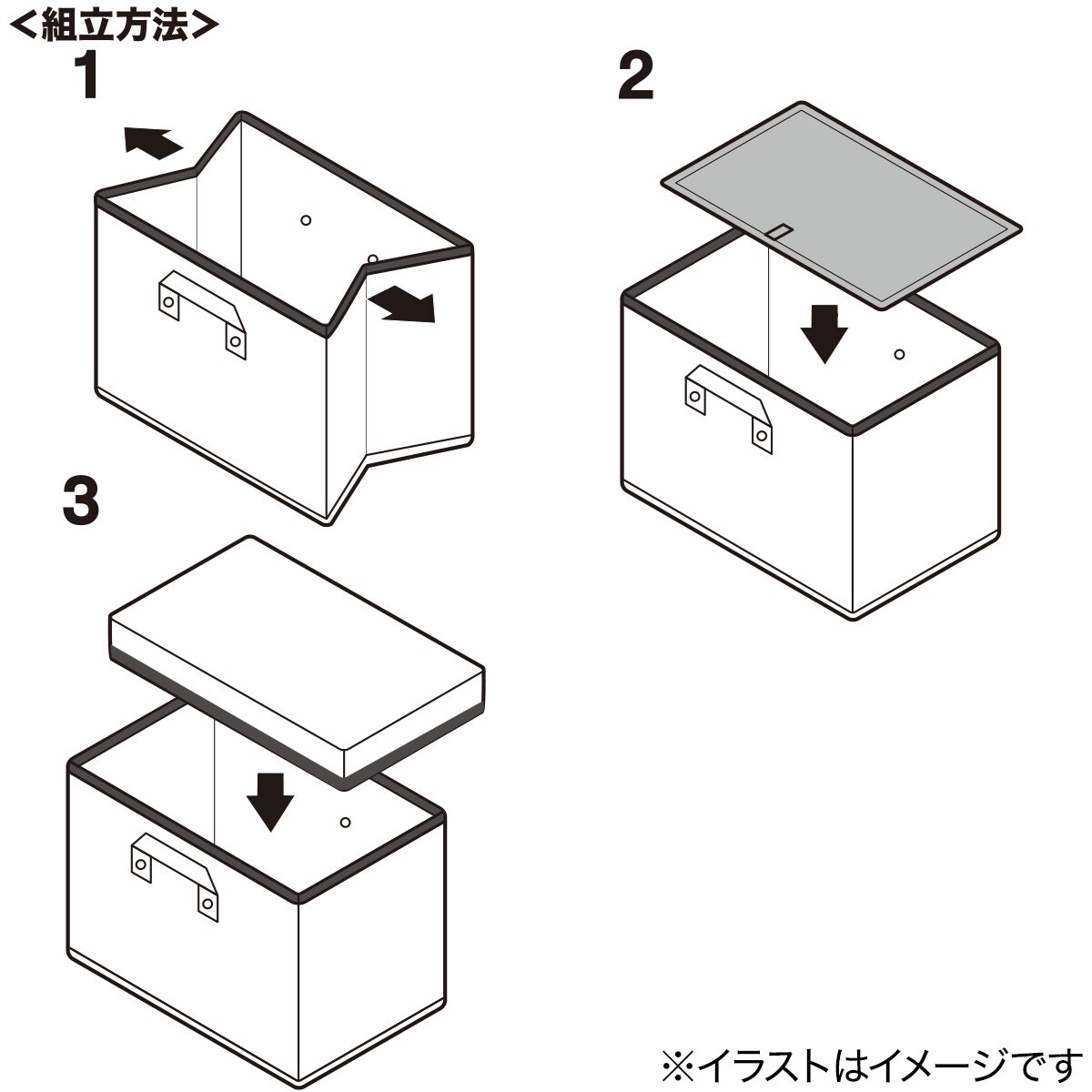 <組立方法>

1

2

3

※イラストはイメージです