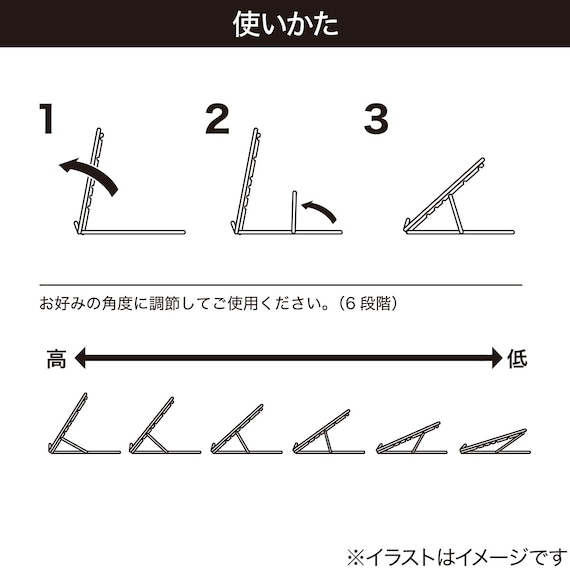 使いかた

1

2

3

お好みの角度に調節してご使用ください。（6 段階）

高

低

※イラストはイメージです