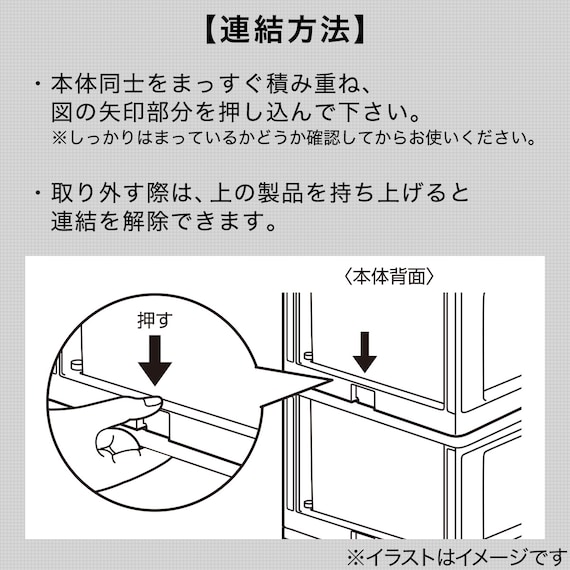 【連結方法】

・本体同士をまっすぐ積み重ね、図の矢印部分を押し込んで下さい。
※しっかりはまっているかどうか確認してからお使いください。

・取り外す際は、上の製品を持ち上げると連結を解除できます。

〈本体背面〉

押す

※イラストはイメージです