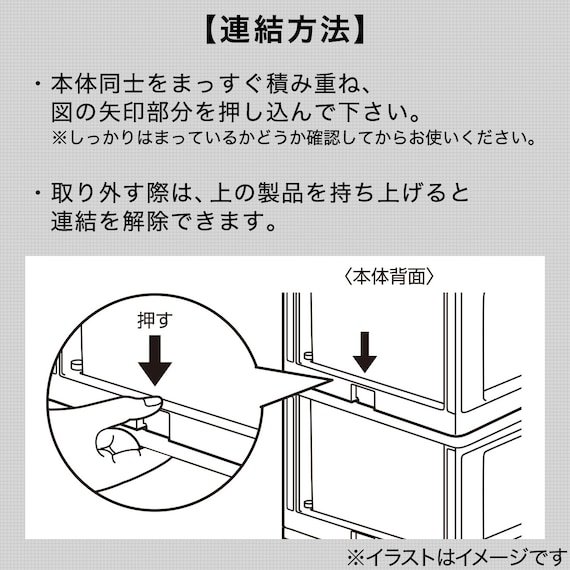 【連結方法】

・本体同士をまっすぐ積み重ね、図の矢印部分を押し込んで下さい。
※しっかりはまっているかどうか確認してからお使いください。

・取り外す際は、上の製品を持ち上げると連結を解除できます。

〈本体背面〉

押す

※イラストはイメージです