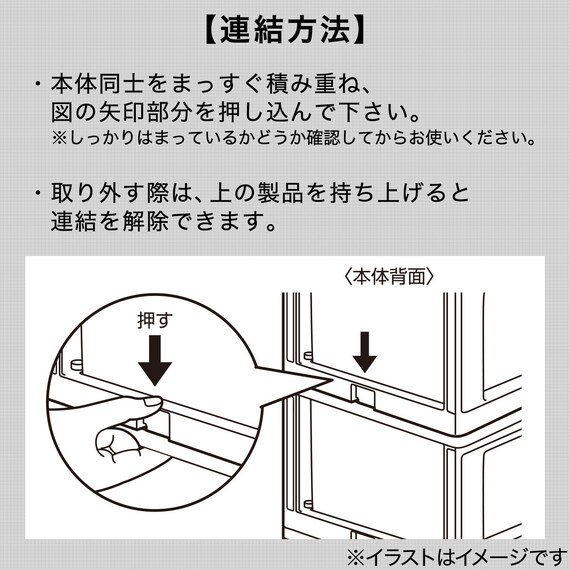 【連結方法】

・本体同士をまっすぐ積み重ね、図の矢印部分を押し込んで下さい。
※しっかりはまっているかどうか確認してからお使いください。

・取り外す際は、上の製品を持ち上げると連結を解除できます。

〈本体背面〉

押す

※イラストはイメージです