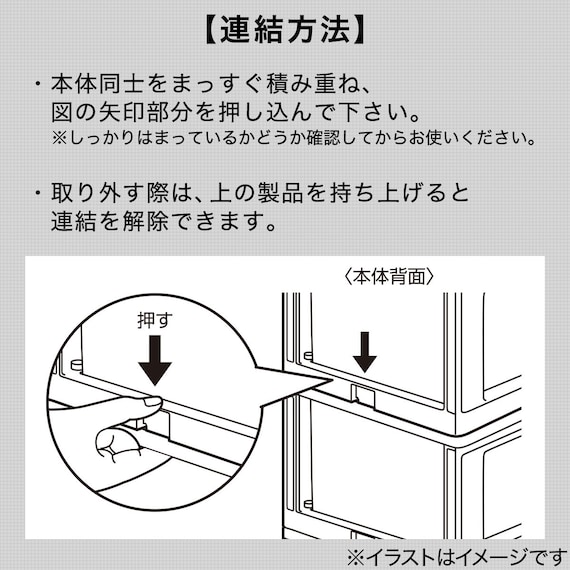 【連結方法】

・本体同士をまっすぐ積み重ね、図の矢印部分を押し込んで下さい。
※しっかりはまっているかどうか確認してからお使いください。

・取り外す際は、上の製品を持ち上げると連結を解除できます。

〈本体背面〉

押す

※イラストはイメージです