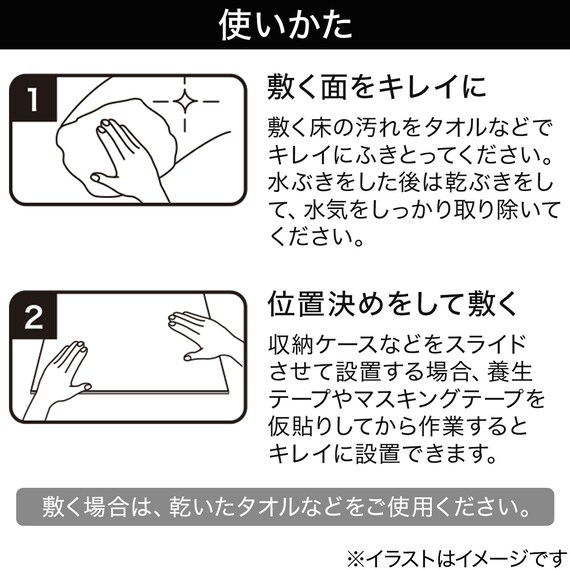 使いかた

1

敷く面をキレイに

敷く床の汚れをタオルなどでキレイにふきとってください。水ぶきをした後は乾ぶきをして、水気をしっかり取り除いてください。

2

位置決めをして敷く

収納ケースなどをスライドさせて設置する場合、養生テープやマスキングテープを仮貼りしてから作業するとキレイに設置できます。

敷く場合は、乾いたタオルなどをご使用ください。

※イラストはイメージです