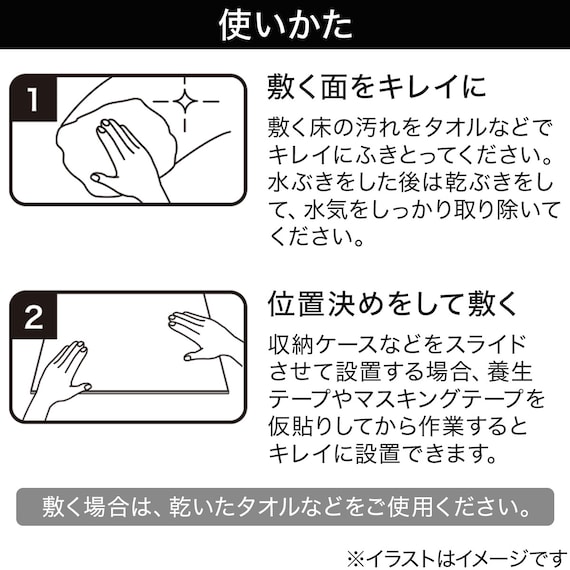 使いかた

1

敷く面をキレイに

敷く床の汚れをタオルなどでキレイにふきとってください。水ぶきをした後は乾ぶきをして、水気をしっかり取り除いてください。

2

位置決めをして敷く

収納ケースなどをスライドさせて設置する場合、養生テープやマスキングテープを仮貼りしてから作業するとキレイに設置できます。

敷く場合は、乾いたタオルなどをご使用ください。

※イラストはイメージです