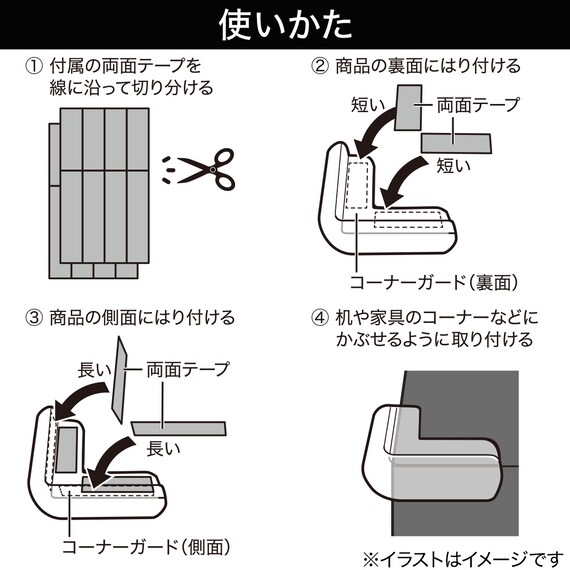 使いかた

① 付属の両面テープを線に沿って切り分ける

② 商品の裏面にはり付ける

短い

両面テープ

短い

コーナーガード（裏面）

③ 商品の側面にはり付ける

長い

両面テープ

長い

コーナーガード（側面）

④ 机や家具のコーナーなどにかぶせるように取り付ける

※イラストはイメージです