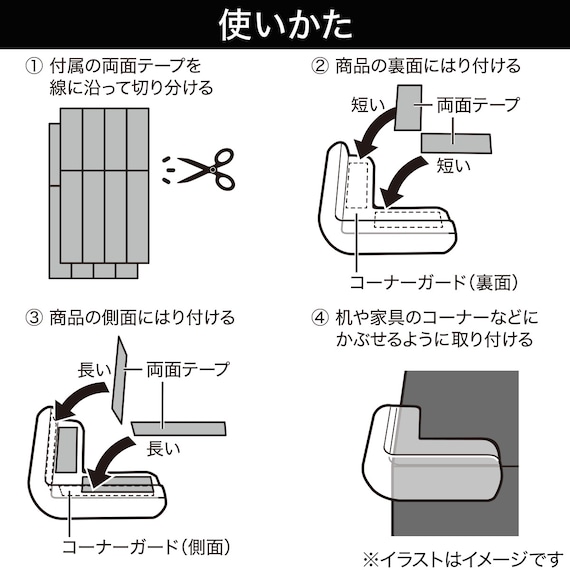 使いかた

① 付属の両面テープを線に沿って切り分ける

② 商品の裏面にはり付ける

短い

両面テープ

短い

コーナーガード（裏面）

③ 商品の側面にはり付ける

長い

両面テープ

長い

コーナーガード（側面）

④ 机や家具のコーナーなどにかぶせるように取り付ける

※イラストはイメージです