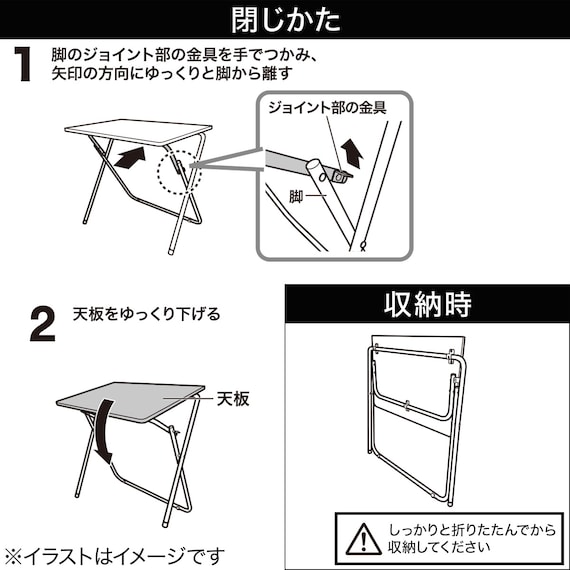 閉じかた

1 脚のジョイント部の金具を手でつかみ、矢印の方向にゆっくりと脚から離す

ジョイント部の金具

脚

2 天板をゆっくり下げる

天板

収納時

しっかりと折りたたんでから収納してください

※イラストはイメージです