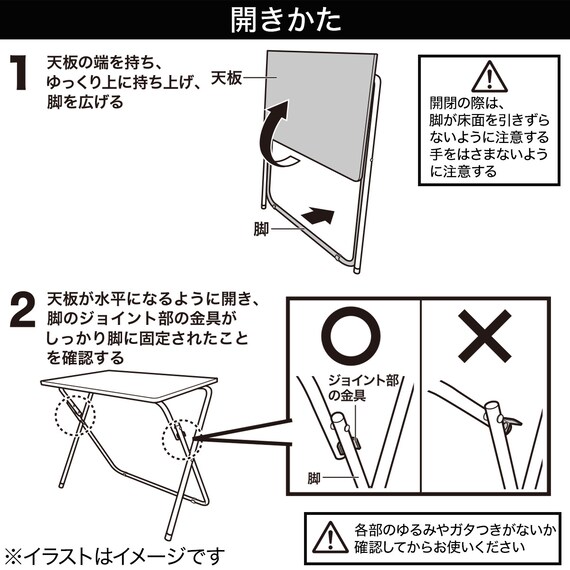 開きかた

1 天板の端を持ち、ゆっくり上に持ち上げ、脚を広げる

天板

脚

開閉の際は、脚が床面を引きずらないように注意する
手をはさまないように注意する

2 天板が水平になるように開き、脚のジョイント部の金具がしっかり脚に固定されたことを確認する

ジョイント部の金具

脚

各部のゆるみやガタつきがないか確認してからお使いください

※イラストはイメージです