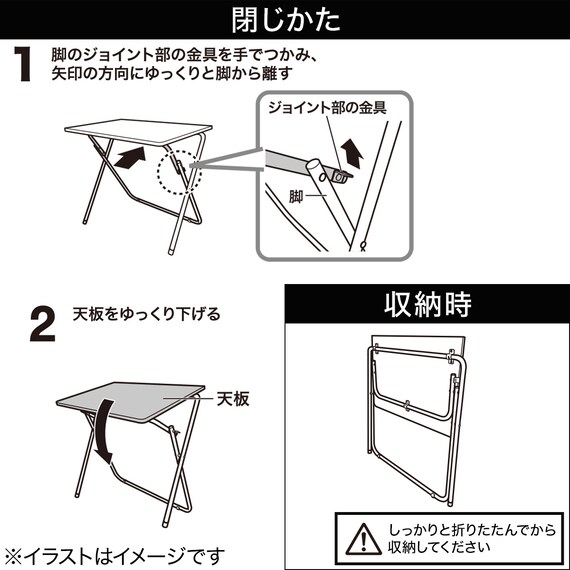 閉じかた

1 脚のジョイント部の金具を手でつかみ、矢印の方向にゆっくりと脚から離す

ジョイント部の金具

脚

2 天板をゆっくり下げる

天板

収納時

しっかりと折りたたんでから収納してください

※イラストはイメージです