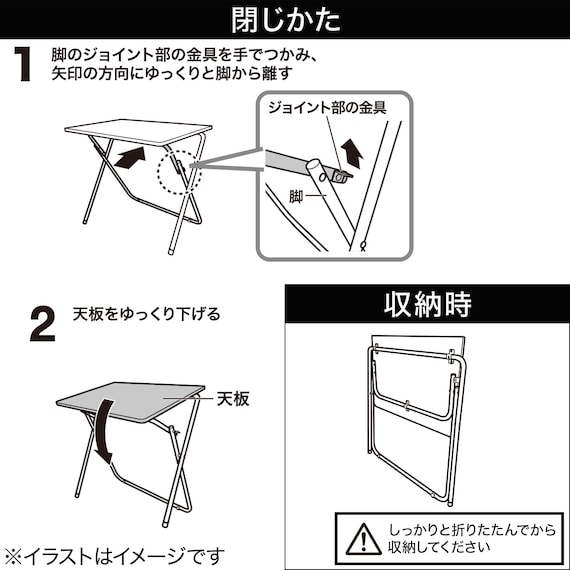 閉じかた

1 脚のジョイント部の金具を手でつかみ、矢印の方向にゆっくりと脚から離す

ジョイント部の金具

脚

2 天板をゆっくり下げる

天板

収納時

しっかりと折りたたんでから収納してください

※イラストはイメージです