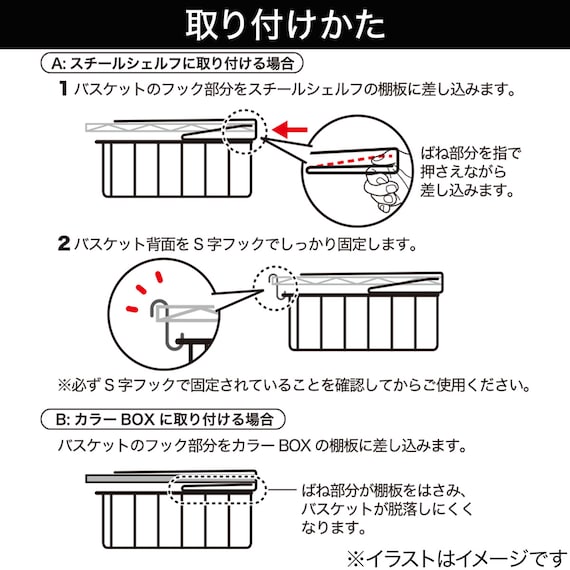 取り付けかた

A: スチールシェルフに取り付ける場合

1 バスケットのフック部分をスチールシェルフの棚板に差し込みます。

ばね部分を指で押さえながら差し込みます。

2 バスケット背面を S 字フックでしっかり固定します。

※必ず S 字フックで固定されていることを確認してからご使用ください。

B: カラー BOX に取り付ける場合

バスケットのフック部分をカラー BOX の棚板に差し込みます。

ばね部分が棚板をはさみ、バスケットが脱落しにくくなります。

※イラストはイメージです