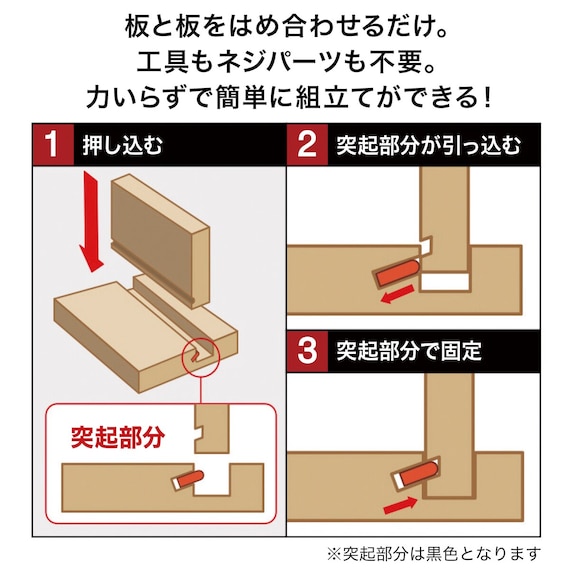 板と板をはめ合わせるだけ。
工具もネジパーツも不要。
力いらずで簡単に組立てができる！

1 押し込む

突起部分

2 突起部分が引っ込む

3 突起部分で固定

※突起部分は黒色となります