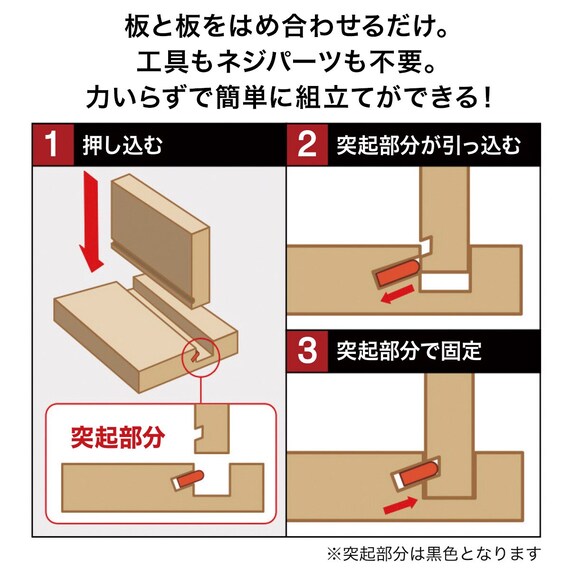 板と板をはめ合わせるだけ。
工具もネジパーツも不要。
力いらずで簡単に組立てができる!

1 押し込む

突起部分

2 突起部分が引っ込む

3 突起部分で固定

※突起部分は黒色となります