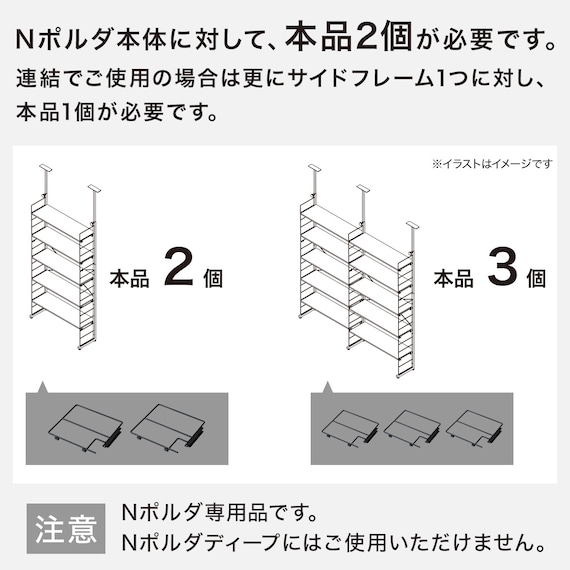 Nポルダ本体に対して、本品2個が必要です。
連結でご使用の場合は更にサイドフレーム1つに対し、本品1個が必要です。

※イラストはイメージです

本品 2 個

本品 3 個

注意

Nポルダ専用品です。
Nポルダディープにはご使用いただけません。