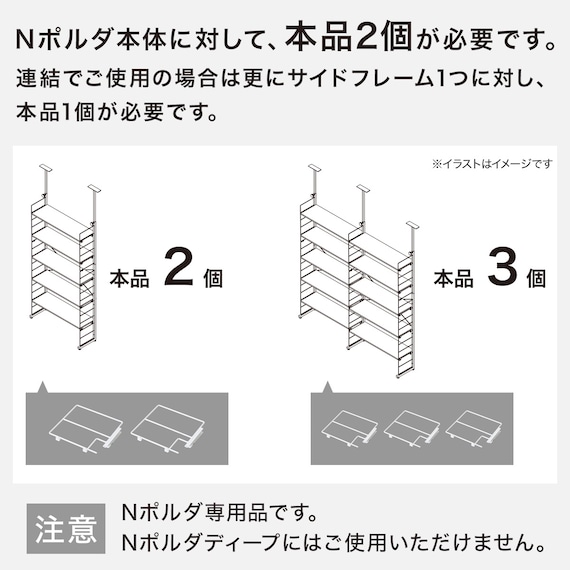 Nポルダ本体に対して、本品2個が必要です。
連結でご使用の場合は更にサイドフレーム1つに対し、本品1個が必要です。

※イラストはイメージです

本品 2 個

本品 3 個

注意

Nポルダ専用品です。
Nポルダディープにはご使用いただけません。