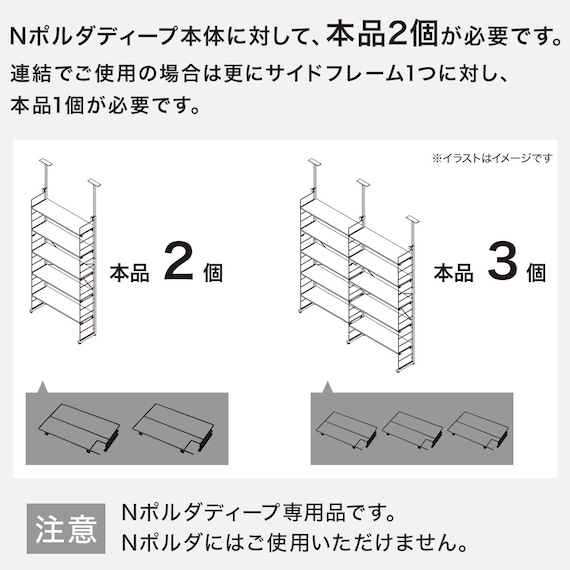 Nポルダディープ本体に対して、本品2個が必要です。
連結でご使用の場合は更にサイドフレーム1つに対し、本品1個が必要です。

※イラストはイメージです

本品 2 個

本品 3 個

注意
Nポルダディープ専用品です。
Nポルダにはご使用いただけません。