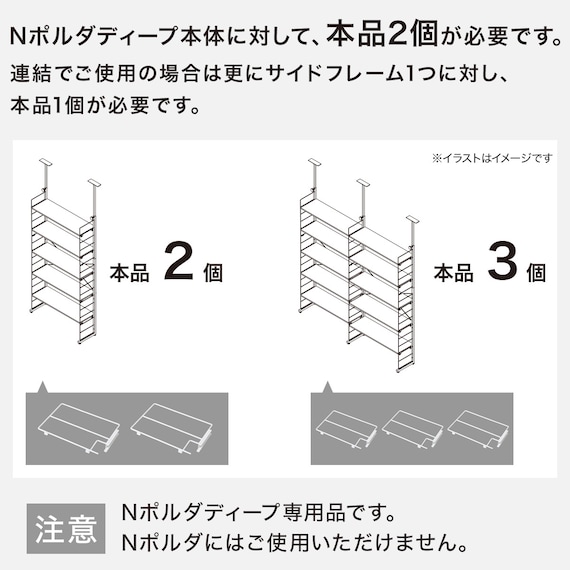 Nポルダディープ本体に対して、本品2個が必要です。
連結でご使用の場合は更にサイドフレーム1つに対し、本品1個が必要です。

※イラストはイメージです

本品 2 個

本品 3 個

注意

Nポルダディープ専用品です。
Nポルダにはご使用いただけません。