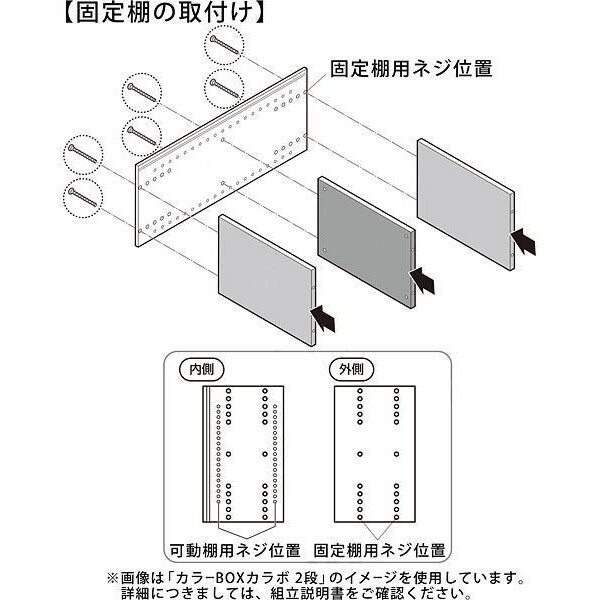 【固定棚の取付け】

固定棚用ネジ位置

内側

外側

可動棚用ネジ位置　固定棚用ネジ位置

※画像は「カラーBOXカラボ 2段」のイメージを使用しています。
詳細につきましては、組立説明書をご確認ください。