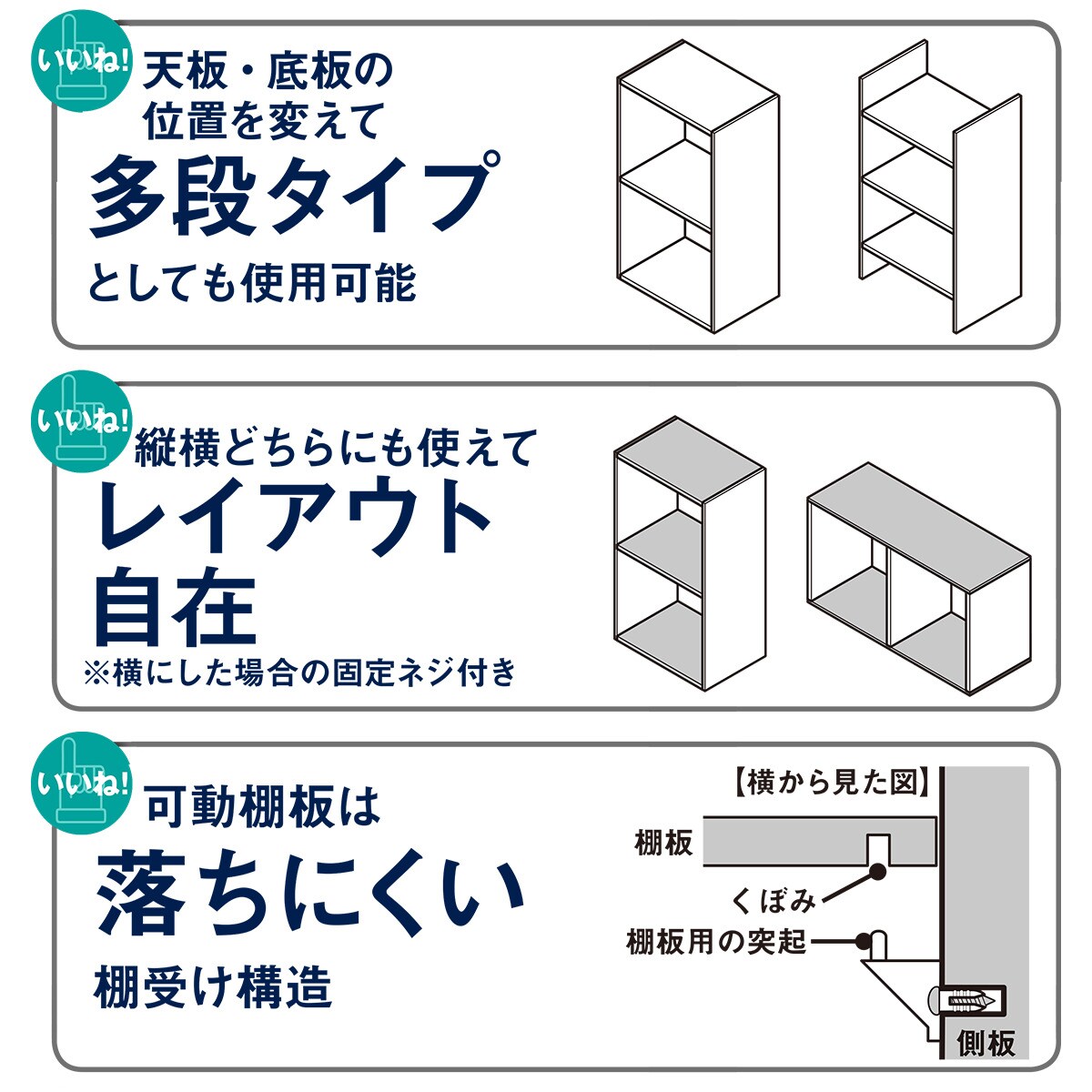 いいね!
天板・底板の位置を変えて
多段タイプ
としても使用可能

いいね!
縦横どちらにも使えて
レイアウト自在
※横にした場合の固定ネジ付き

いいね!
可動棚板は
落ちにくい
棚受け構造

【横から見た図】
棚板
くぼみ
棚板用の突起
側板