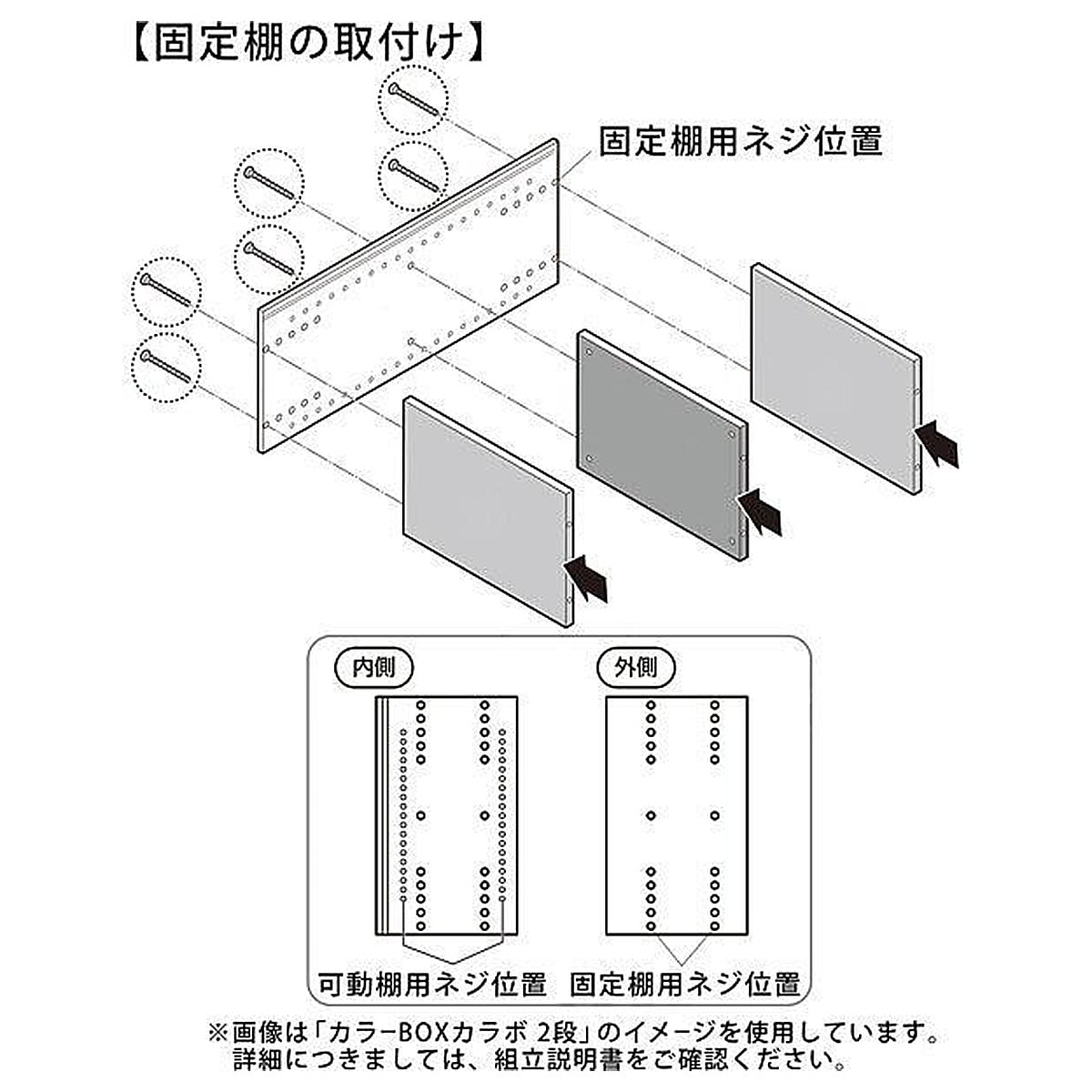 【固定棚の取付け】

固定棚用ネジ位置

内側

外側

可動棚用ネジ位置　固定棚用ネジ位置

※画像は「カラーBOXカラボ 2段」のイメージを使用しています。
詳細につきましては、組立説明書をご確認ください。